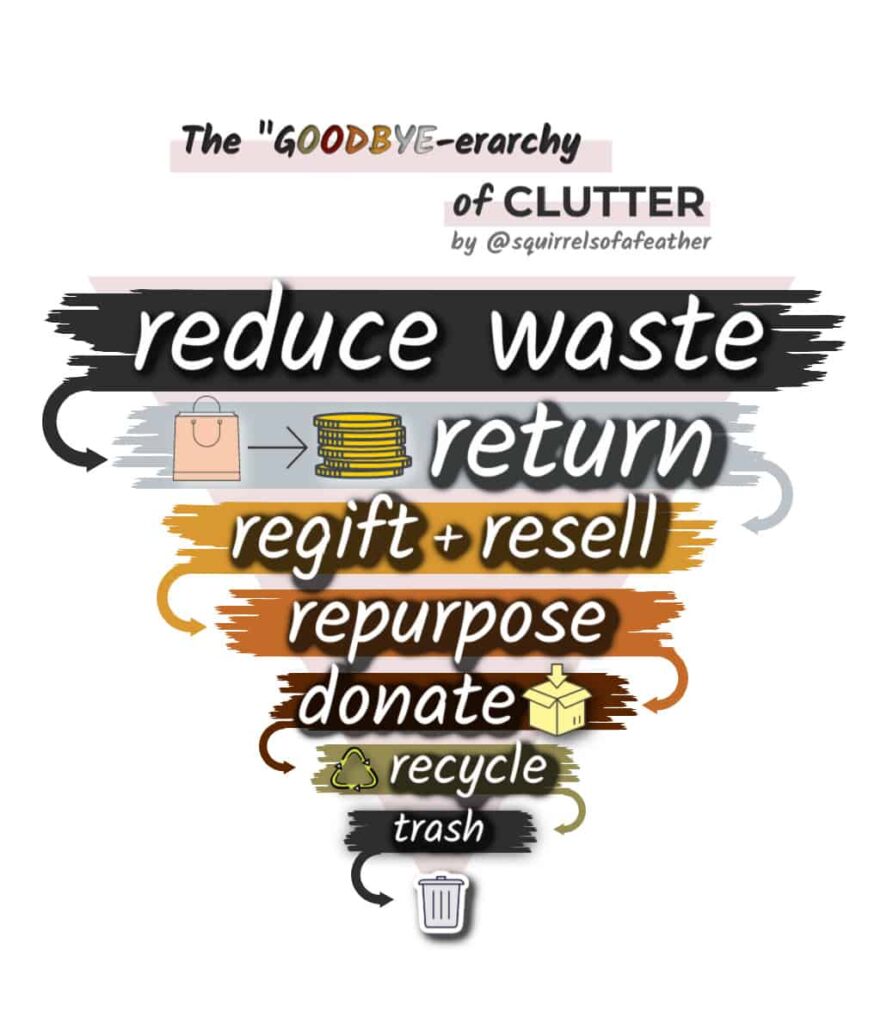 The "GOODBYE-erarchy

of CLUTTER
by @squirrelsofafeather

reduce waste

return

regift + resell

repurpose

donate

recycle

trash